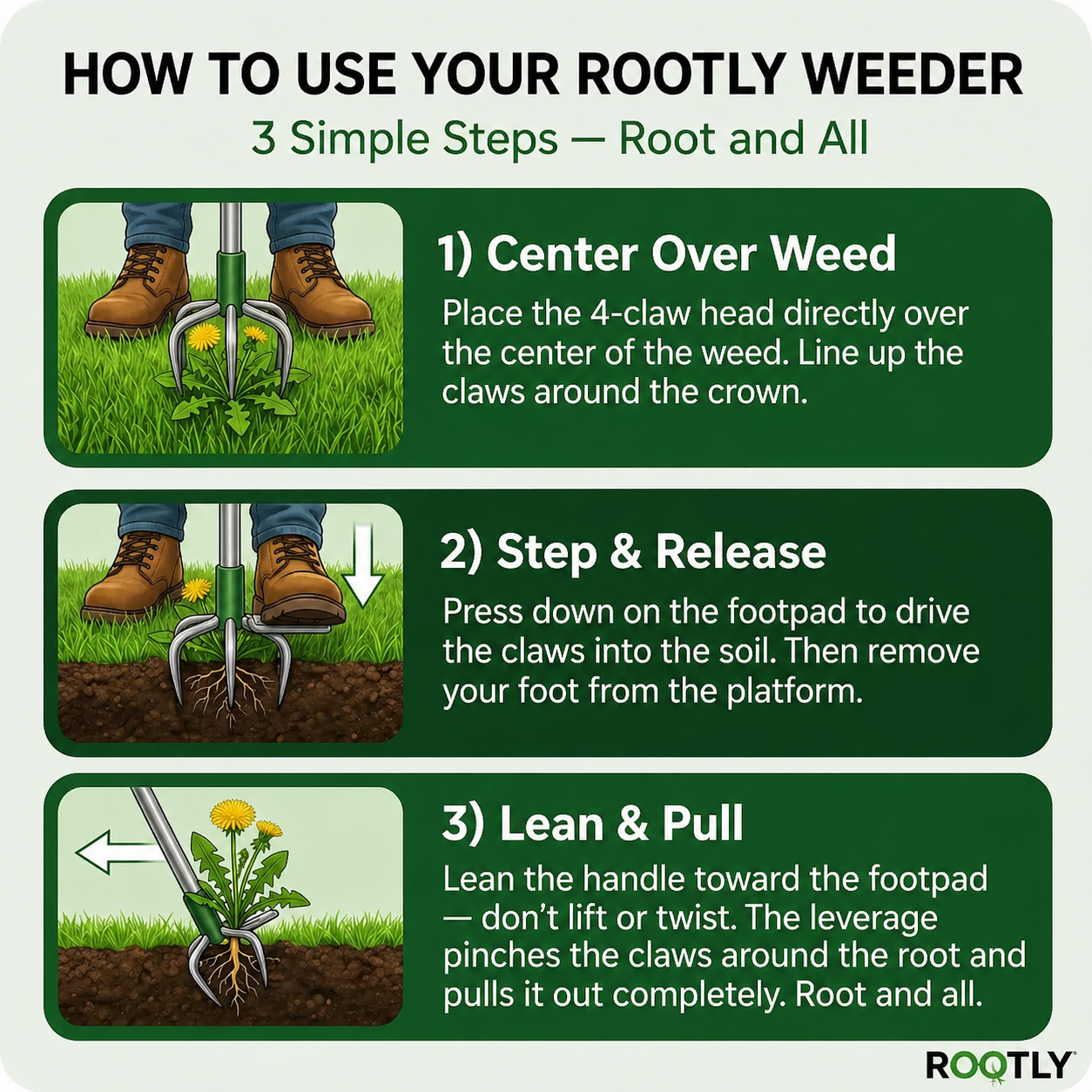 HOW TO USE YOUR ROOTLY WEEDER
3 Simple Steps — Root and All

1) Center Over Weed
Place the 4-claw head directly over the center of the weed. Line up the claws around the crown.

2) Step & Release
Press down on the footpad to drive the claws into the soil. Then remove your foot from the platform.

3) Lean & Pull
Lean the handle toward the footpad — don't lift or twist. The leverage pinches the claws around the root and pulls it out completely. Root and all.

ROOTLY