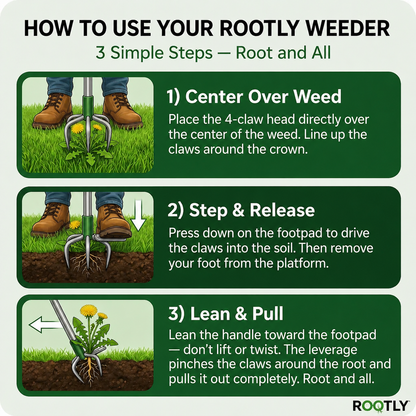 HOW TO USE YOUR ROOTLY WEEDER

3 Simple Steps — Root and All

1) Center Over Weed

Place the 4-claw head directly over the center of the weed. Line up the claws around the crown.

2) Step & Release

Press down on the footpad to drive the claws into the soil. Then remove your foot from the platform.

3) Lean & Pull

Lean the handle toward the footpad — don't lift or twist. The leverage pinches the claws around the root and pulls it out completely. Root and all.

ROOTLY